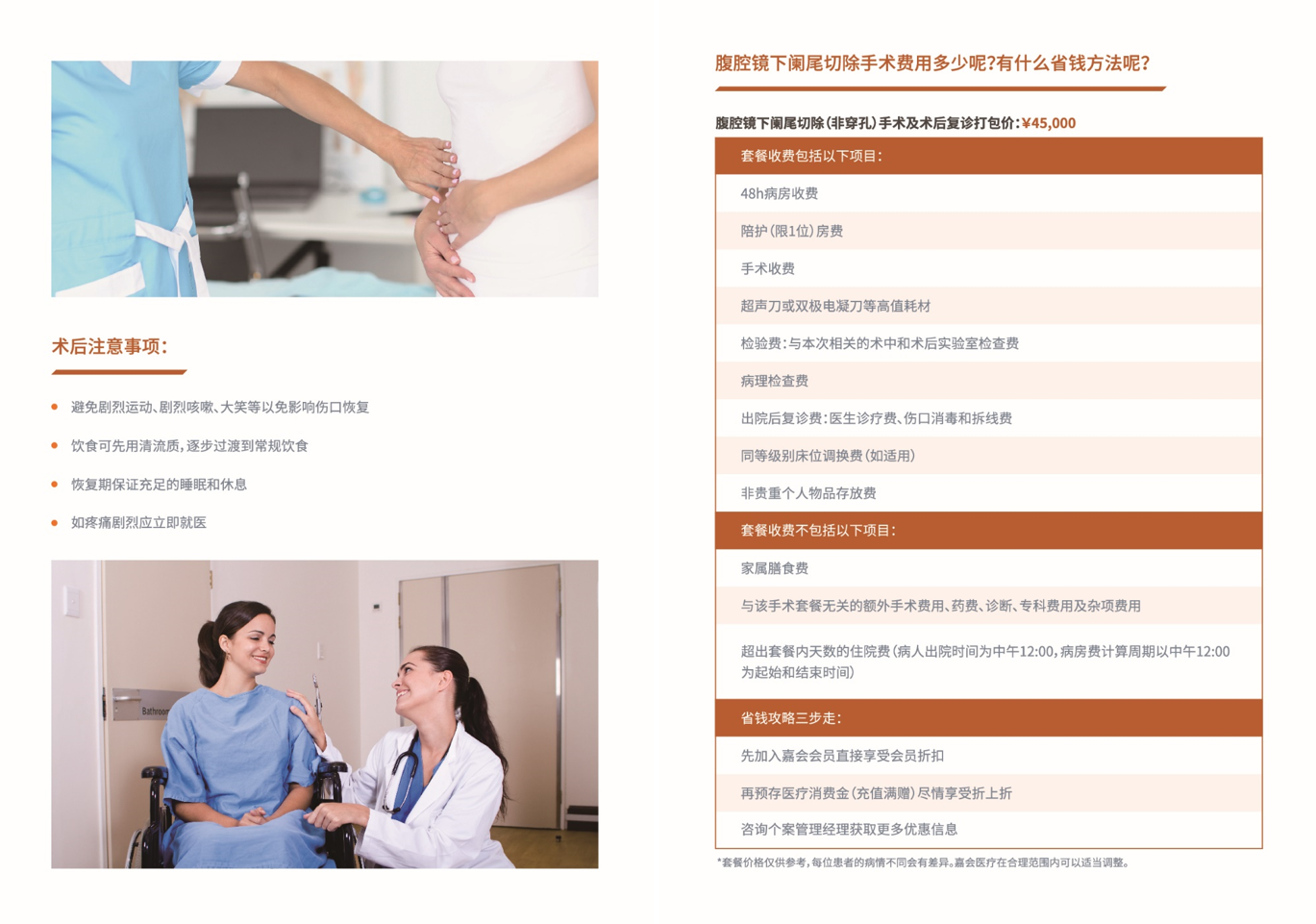 术后注意事项：

- 避免剧烈运动、剧烈咳嗽、大笑等以免影响伤口恢复
- 饮食可先用清流质，逐步过渡到常规饮食
- 恢复期保证充足的睡眠和休息
- 如疼痛剧烈应立即就医

Bathroom

腹腔镜下阑尾切除手术费用多少呢?有什么省钱方法呢?

腹腔镜下阑尾切除（非穿孔）手术及术后复诊打包价：¥45,000

| 套餐收费包括以下项目： |
|---|
| 48h病房收费 |
| 陪护（限1位）房费 |
| 手术收费 |
| 超声刀或双极电凝刀等高值耗材 |
| 检验费：与本次相关的术中和术后实验室检查费 |
| 病理检查费 |
| 出院后复诊费：医生诊疗费、伤口消毒和拆线费 |
| 同等级别床位调换费（如适用） |
| 非贵重个人物品存放费 |
| 套餐收费不包括以下项目： |
| 家属膳食费 |
| 与该手术套餐无关的额外手术费用、药费、诊断、专科费用及杂项费用 |
| 超出套餐内天数的住院费（病人出院时间为中午12:00，病房费计算周期以中午12:00为起始和结束时间） |
| 省钱攻略三步走： |
| 先加入嘉会会员直接享受会员折扣 |
| 再预存医疗消费金（充值满赠）尽情享受折上折 |
| 咨询个案管理经理获取更多优惠信息 |

*套餐价格仅供参考，每位患者的病情不同会有差异。嘉会医疗在合理范围内可以适当调整。