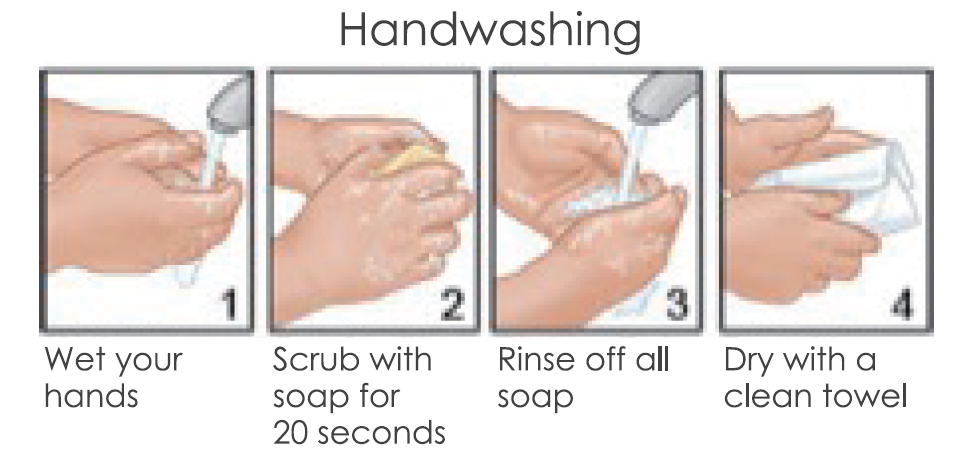 Handwashing

1
Wet your hands

2
Scrub with soap for 20 seconds

3
Rinse off all soap

4
Dry with a clean towel