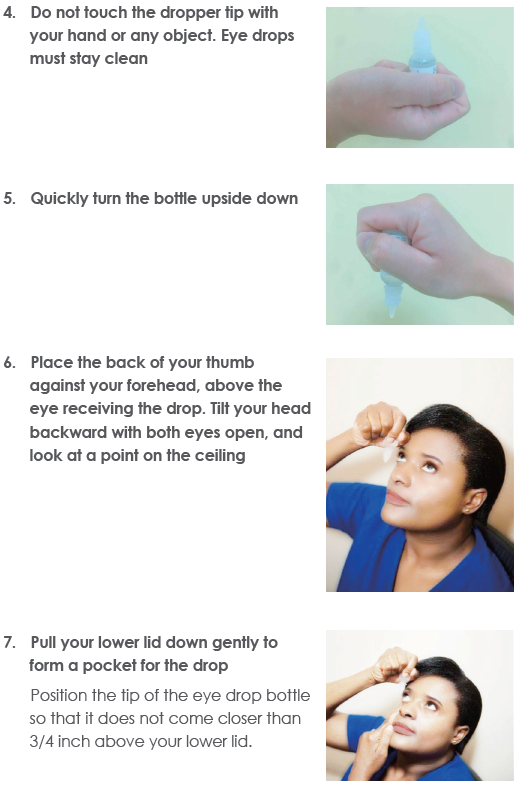 4. Do not touch the dropper tip with your hand or any object. Eye drops must stay clean

5. Quickly turn the bottle upside down

6. Place the back of your thumb against your forehead, above the eye receiving the drop. Tilt your head backward with both eyes open, and look at a point on the ceiling

7. Pull your lower lid down gently to form a pocket for the drop

Position the tip of the eye drop bottle so that it does not come closer than 3/4 inch above your lower lid.